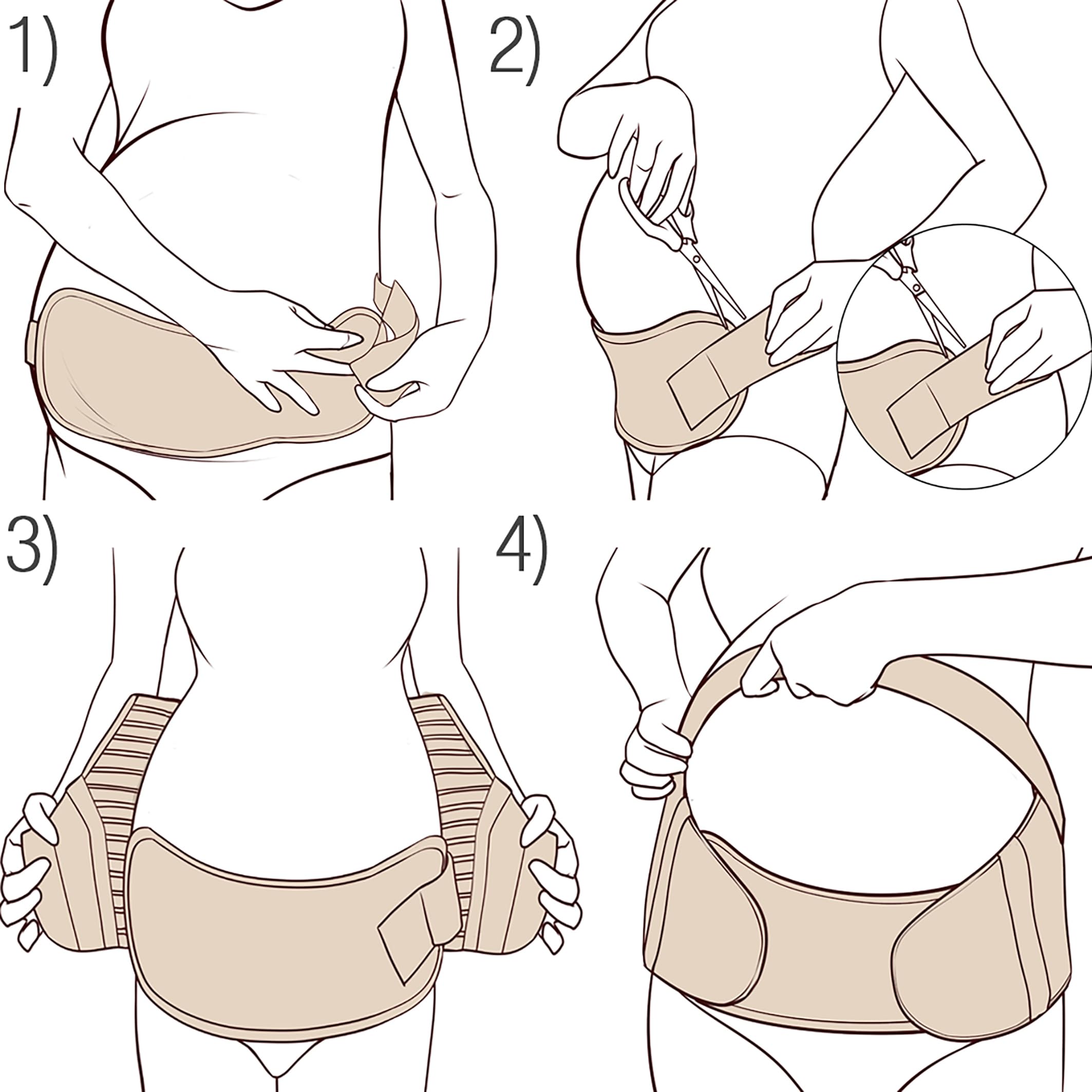 1)

2)

3)

4)