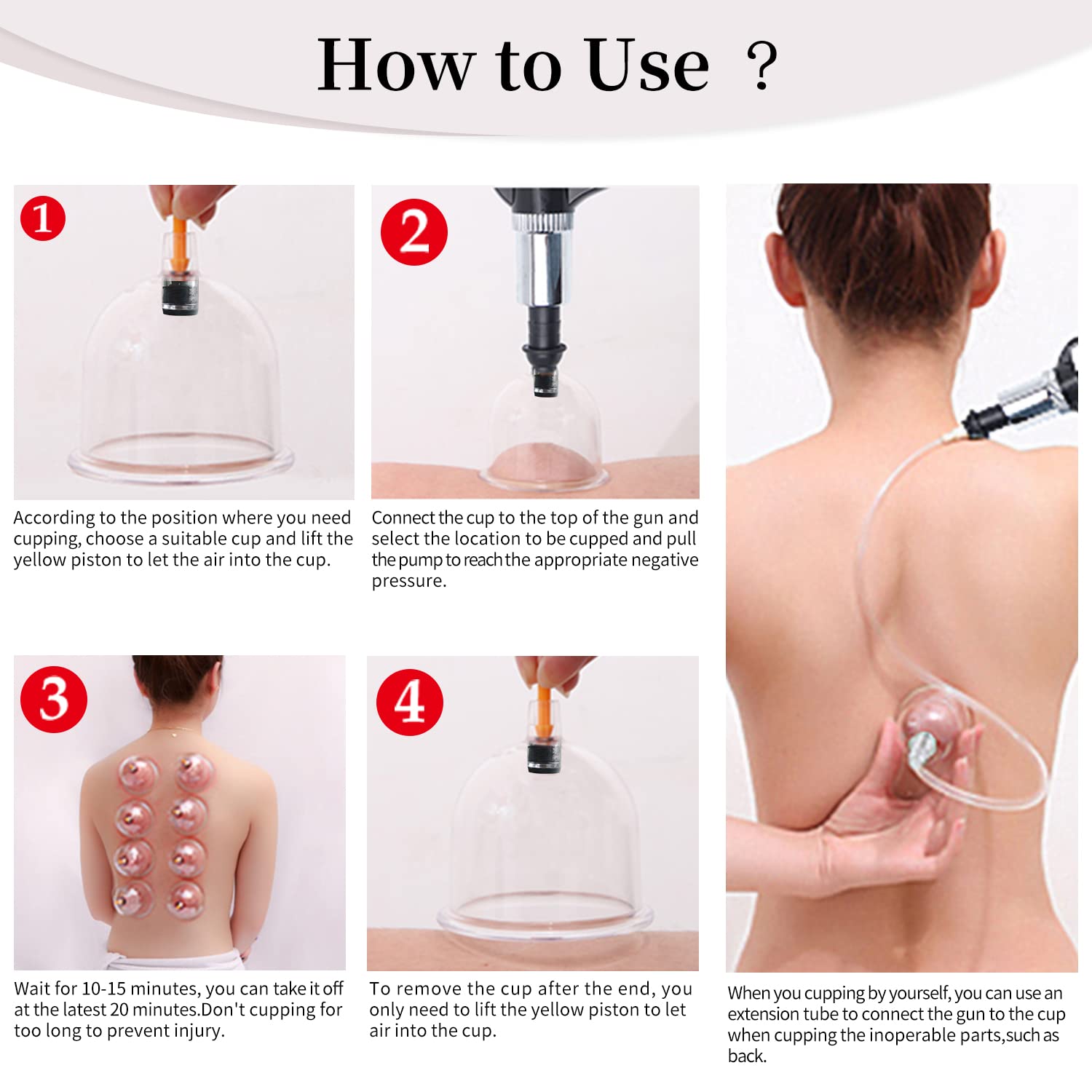 How to Use ?

1

According to the position where you need cupping, choose a suitable cup and lift the yellow piston to let the air into the cup.

2

Connect the cup to the top of the gun and select the location to be cupped and pull the pump to reach the appropriate negative pressure.

3

Wait for 10-15 minutes, you can take it off at the latest 20 minutes.Don't cupping for too long to prevent injury.

4

To remove the cup after the end, you only need to lift the yellow piston to let air into the cup.

When you cupping by yourself, you can use an extension tube to connect the gun to the cup when cupping the inoperable parts,such as back.